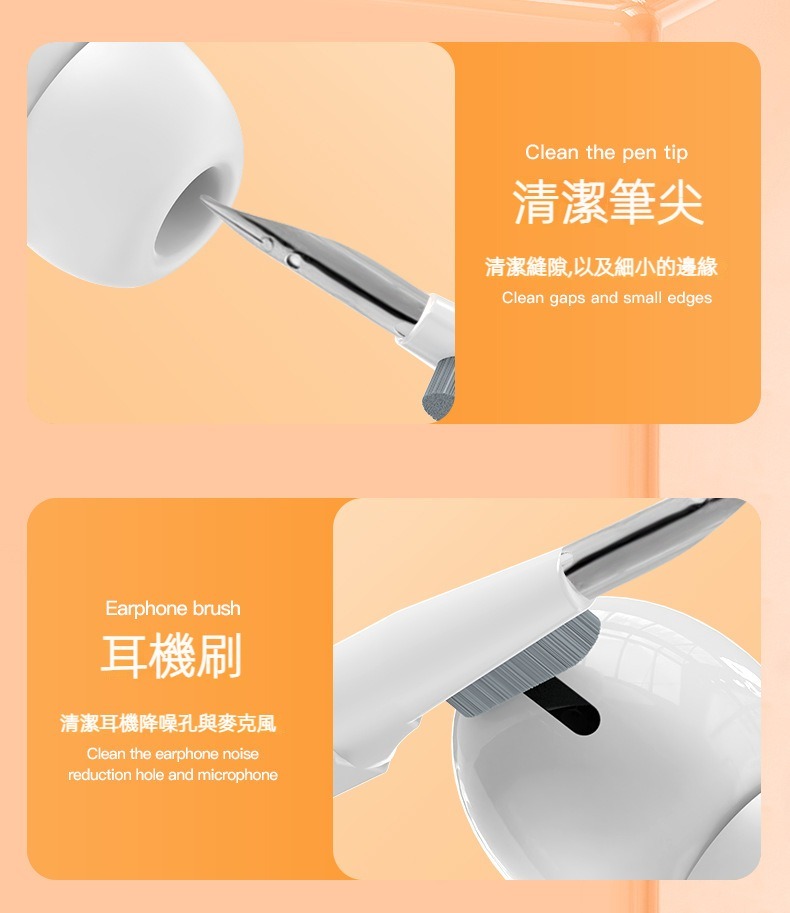 Clean the pen tip
清潔筆尖

清潔縫隙,以及細小的邊緣
Clean gaps and small edges

Earphone brush
耳機刷

清潔耳機降噪孔與麥克風
Clean the earphone noise reduction hole and microphone