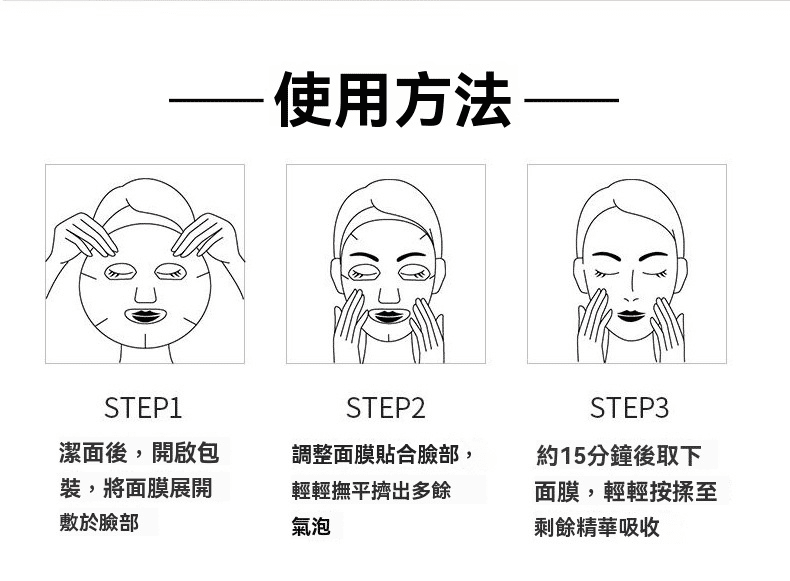 使用方法

STEP1

潔面後，開啟包裝，將面膜展開敷於臉部

STEP2

調整面膜貼合臉部，輕輕撫平擠出多餘氣泡

STEP3

約15分鐘後取下面膜，輕輕按揉至剩餘精華吸收