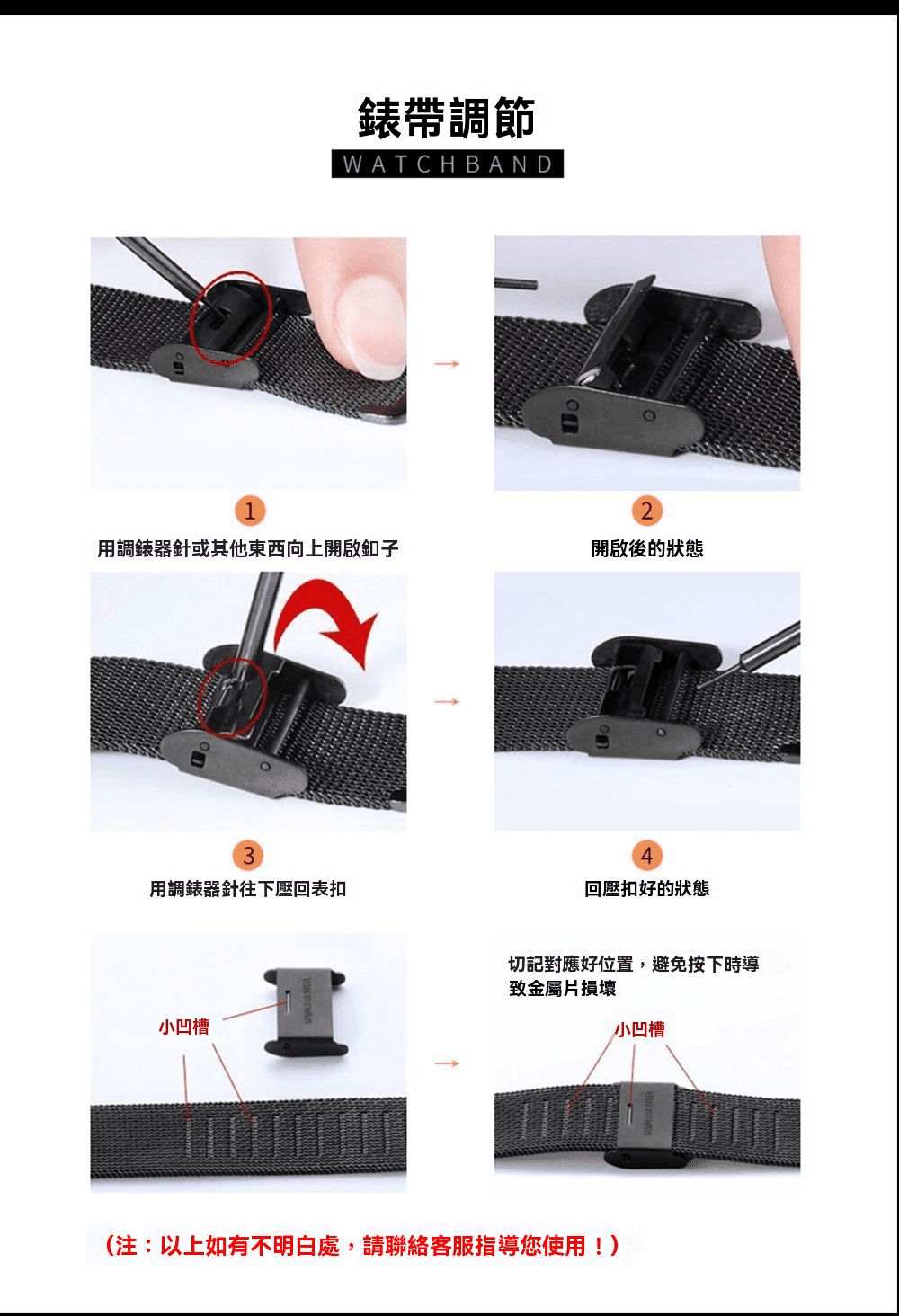 錶帶調節
WATCHBAND

1
用調錶器針或其他東西向上開啟釦子

2
開啟後的狀態

3
用調錶器針往下壓回表扣

4
回壓扣好的狀態

小凹槽

切記對應好位置，避免按下時導致金屬片損壞

小凹槽

（注：以上如有不明白處，請聯絡客服指導您使用！）