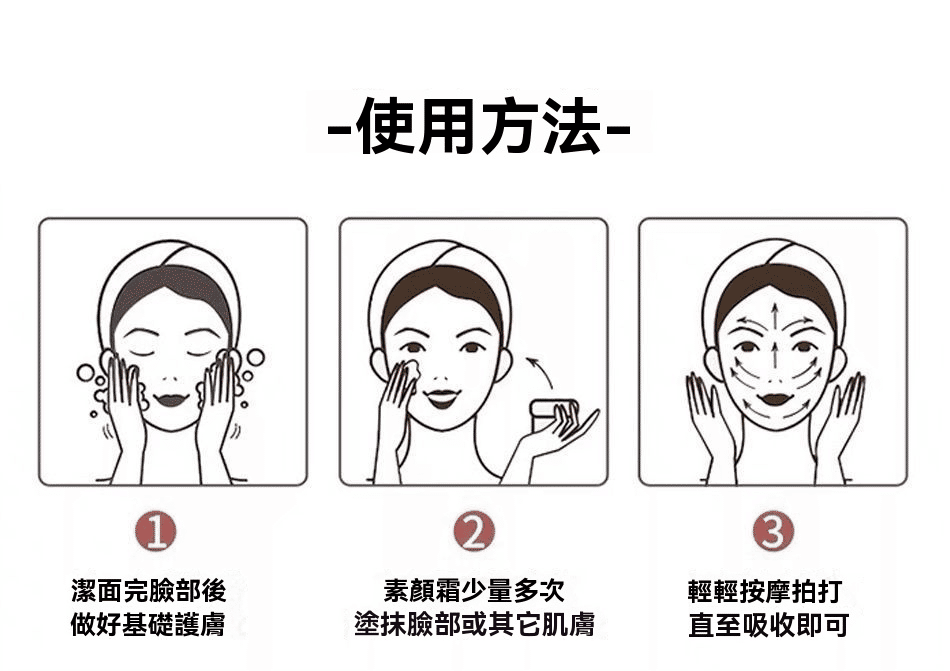 -使用方法-

1
潔面完臉部後
做好基礎護膚

2
素顏霜少量多次
塗抹臉部或其它肌膚

3
輕輕按摩拍打
直至吸收即可