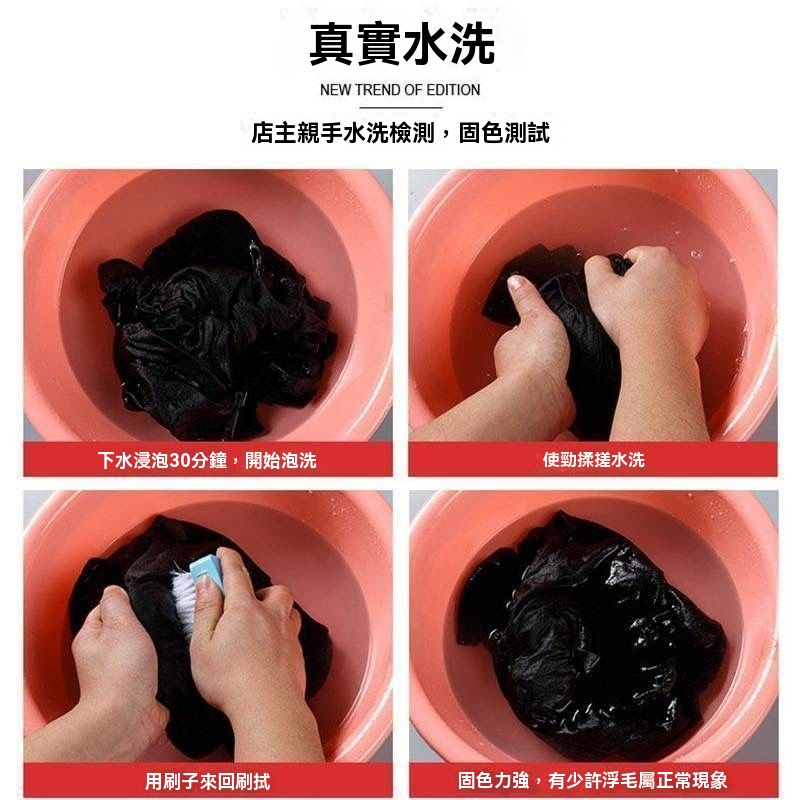 真實水洗

NEW TREND OF EDITION

店主親手水洗檢測，固色測試

下水浸泡30分鐘，開始泡洗

使勁揉搓水洗

用刷子來回刷拭

固色力強，有少許浮毛屬正常現象