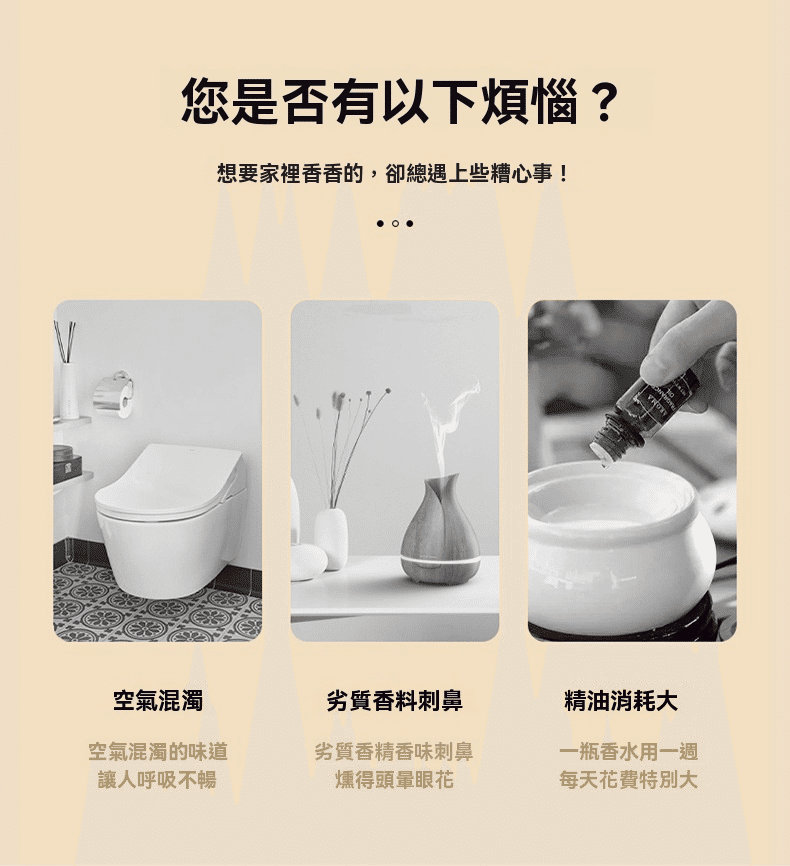 您是否有以下煩惱？

想要家裡香香的，卻總遇上些糟心事！

空氣混濁

空氣混濁的味道
讓人呼吸不暢

劣質香料刺鼻

劣質香精香味刺鼻
燻得頭暈眼花

精油消耗大

一瓶香水用一週
每天花費特別大