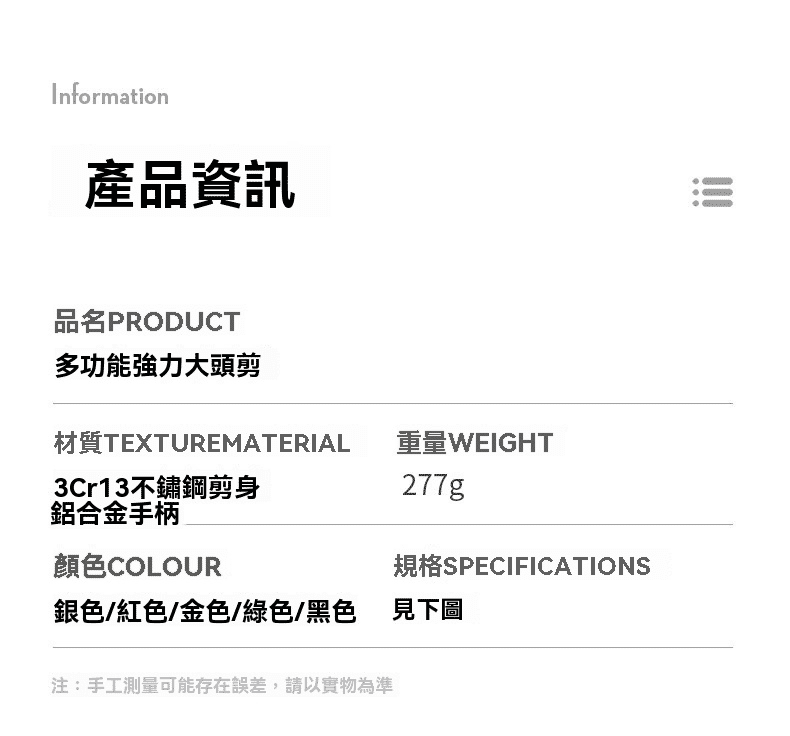 Information

產品資訊

品名PRODUCT
多功能強力大頭剪

材質TEXTUREMATERIAL
3Cr13不鏽鋼剪身
鋁合金手柄

重量WEIGHT
277g

顏色COLOUR
銀色/紅色/金色/綠色/黑色

規格SPECIFICATIONS
見下圖

注：手工測量可能存在誤差，請以實物為準