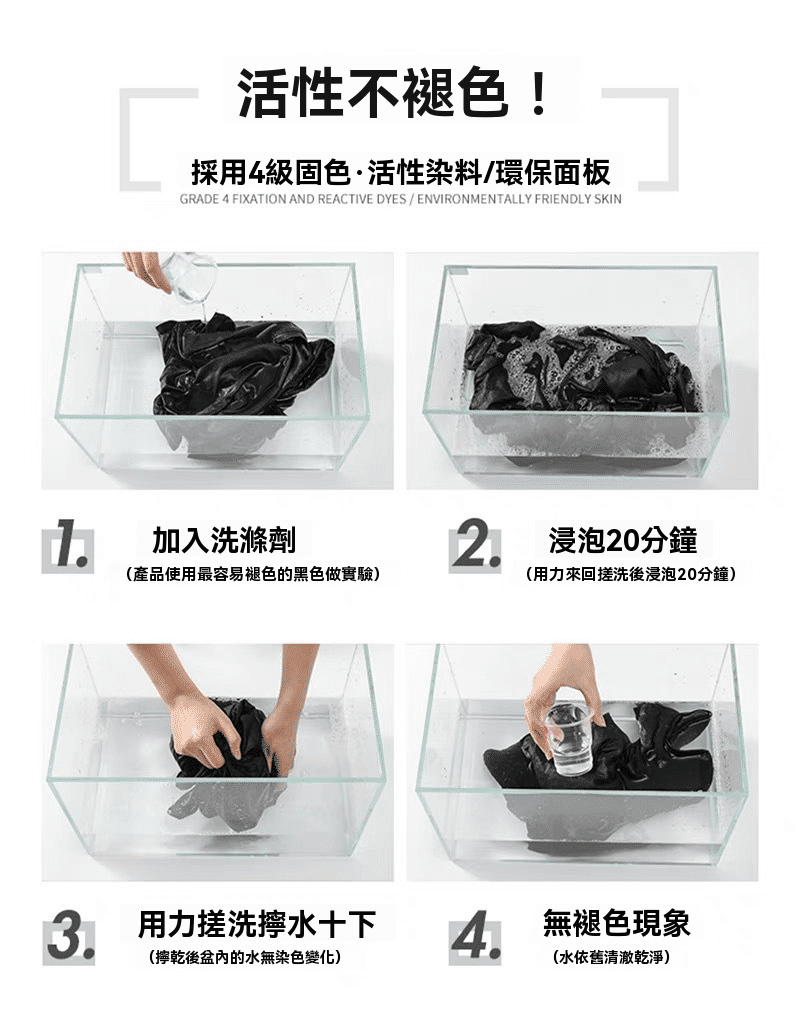 活性不褪色！

採用4級固色·活性染料/環保面板
GRADE 4 FIXATION AND REACTIVE DYES / ENVIRONMENTALLY FRIENDLY SKIN

1. 加入洗滌劑
（產品使用最容易褪色的黑色做實驗）

2. 浸泡20分鐘
（用力來回搓洗後浸泡20分鐘）

3. 用力搓洗擰水十下
（擰乾後盆內的水無染色變化）

4. 無褪色現象
（水依舊清澈乾淨）